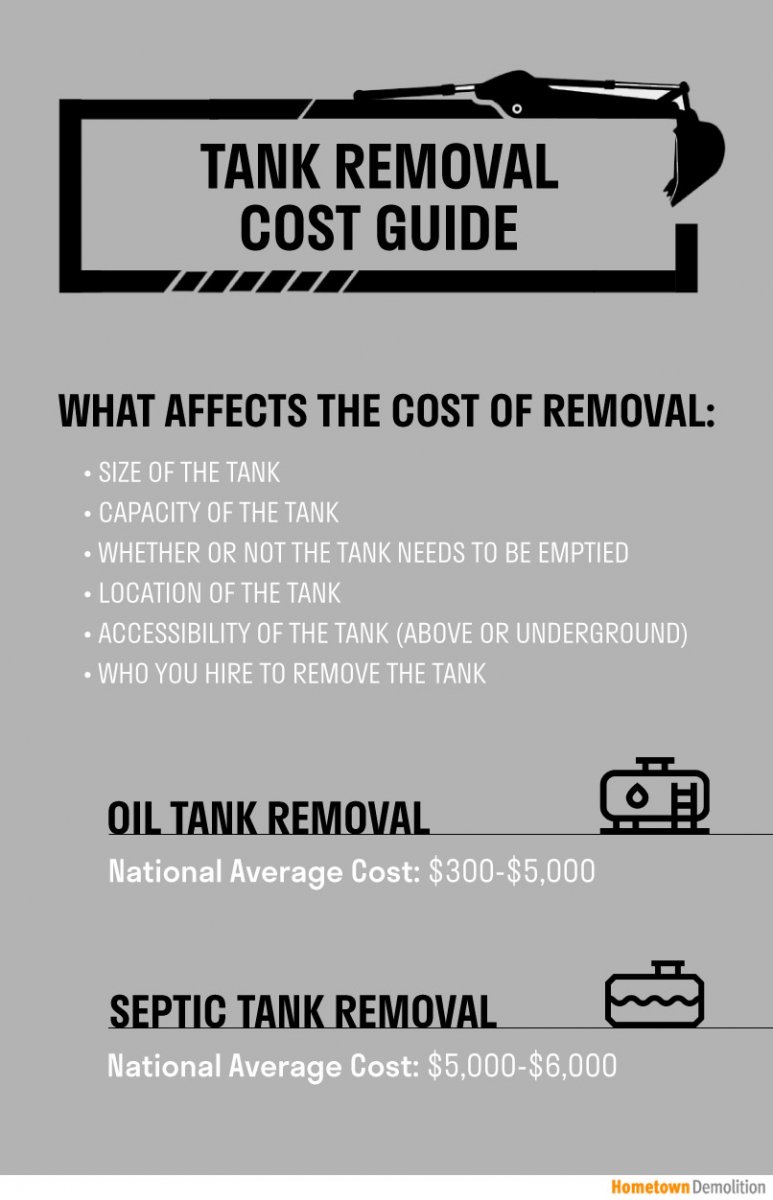 TANK REMOVAL
COST GUIDE

WHAT AFFECTS THE COST OF REMOVAL:

• SIZE OF THE TANK
• CAPACITY OF THE TANK
• WHETHER OR NOT THE TANK NEEDS TO BE EMPTIED
• LOCATION OF THE TANK
• ACCESSIBILITY OF THE TANK (ABOVE OR UNDERGROUND)
• WHO YOU HIRE TO REMOVE THE TANK

OIL TANK REMOVAL

National Average Cost: $300-$5,000

SEPTIC TANK REMOVAL

National Average Cost: $5,000-$6,000

Hometown Demolition